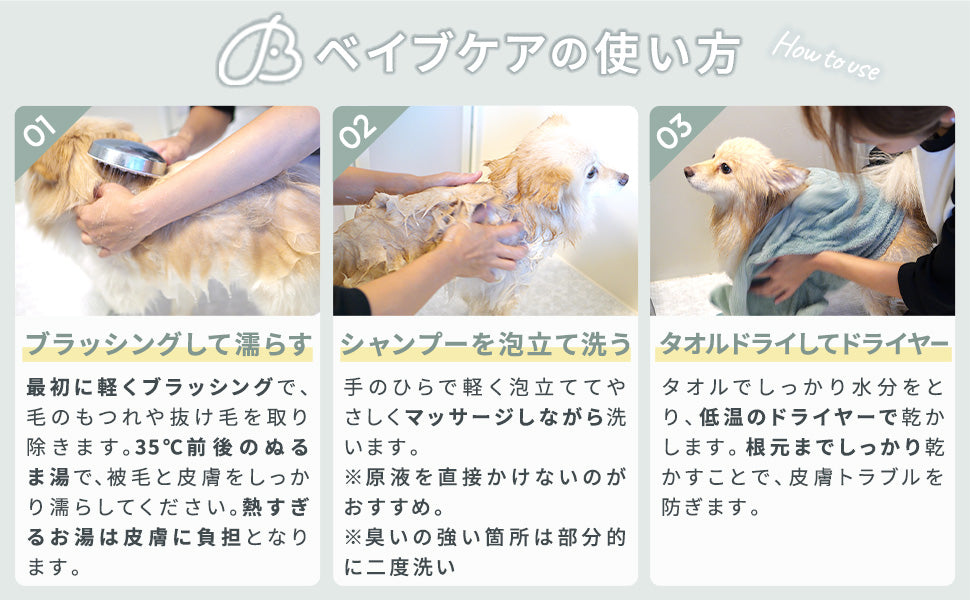 ベイブケアの使い方

How to use

01

ブラッシングして濡らす

最初に軽くブラッシングで、毛のもつれや抜け毛を取り除きます。35℃前後のぬるま湯で、被毛と皮膚をしっかり濡らしてください。熱すぎるお湯は皮膚に負担となります。

02

シャンプーを泡立て洗う

手のひらで軽く泡立ててやさしくマッサージしながら洗います。
※原液を直接かけないのがおすすめ。
※臭いの強い箇所は部分的に二度洗い

03

タオルドライしてドライヤー

タオルでしっかり水分をとり、低温のドライヤーで乾かします。根元までしっかり乾かすことで、皮膚トラブルを防ぎます。